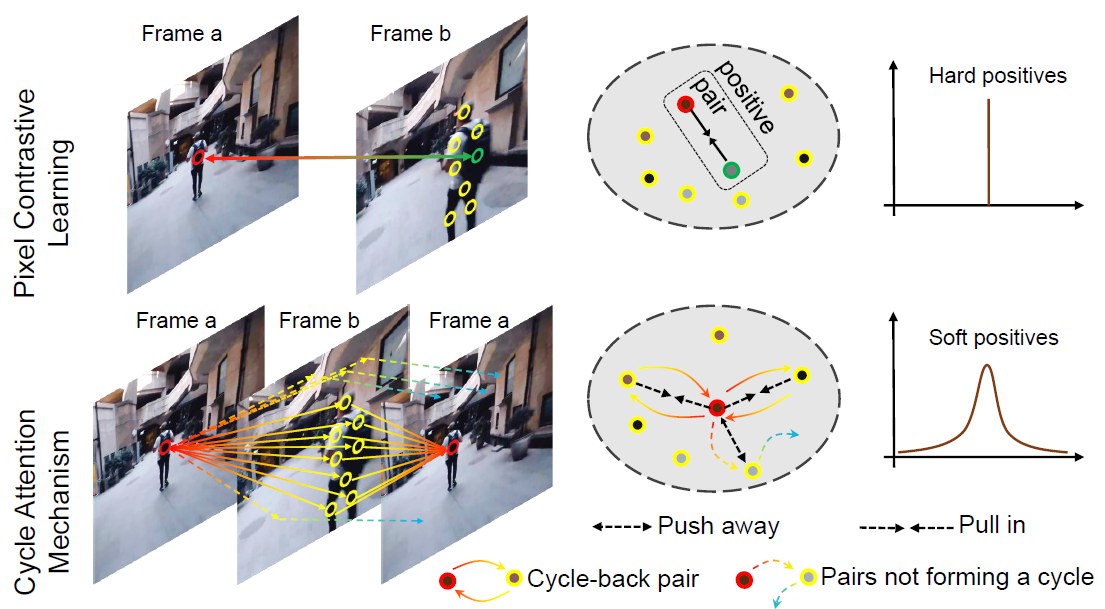 Pixel Contrastive Learning

Frame a

Frame b

positive pair

Hard positives

Cycle Attention Mechanism

Frame a

Frame b

Frame a

Soft positives

Push away

Pull in

Cycle-back pair

Pairs not forming a cycle