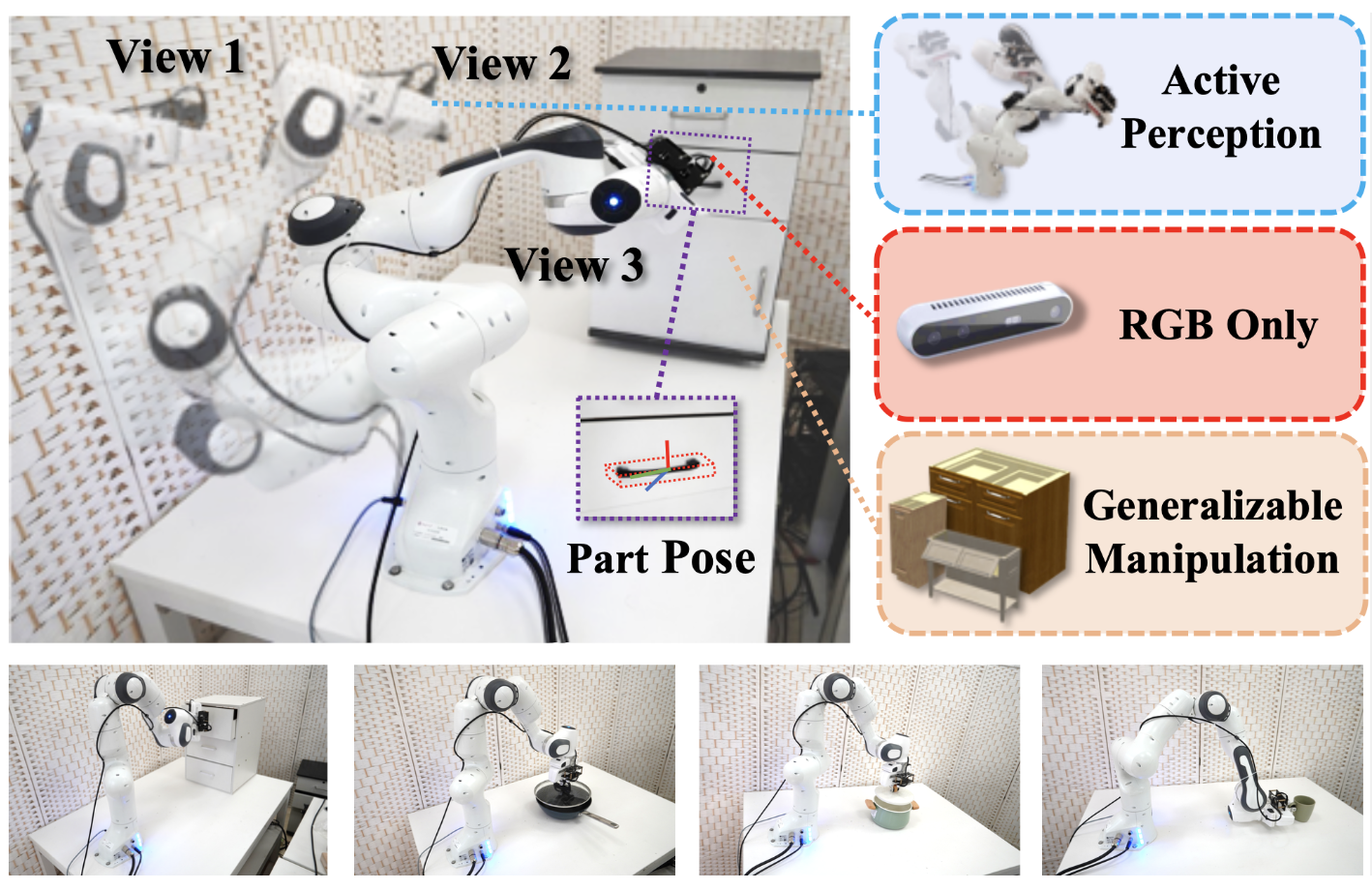 View 1

View 2

View 3

Part Pose

Active Perception

RGB Only

Generalizable Manipulation